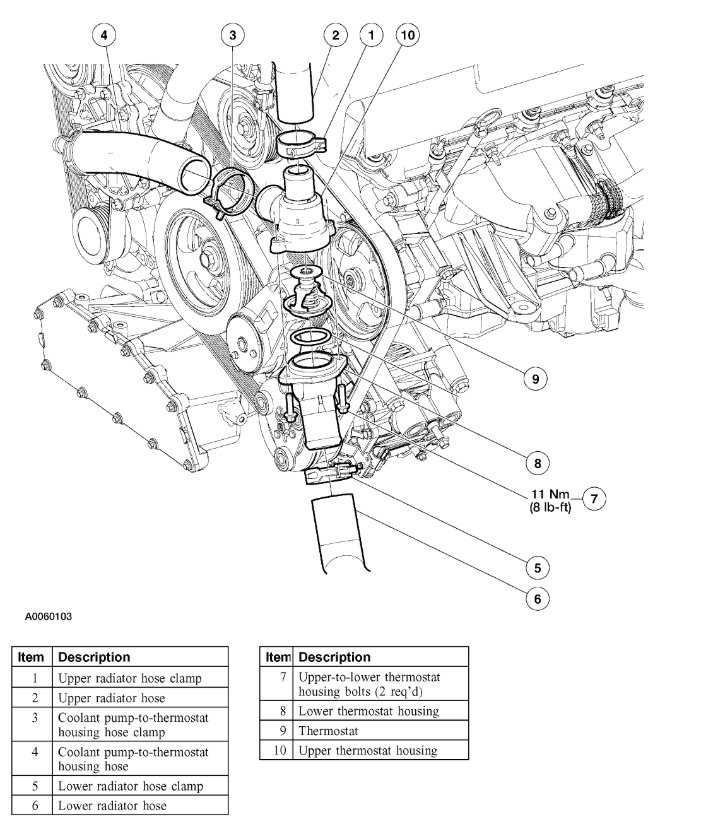 4
3
2
1
10
9
8
11 Nm
(8 lb-ft)
7
5
6

A0060103

| Item | Description |
|---|---|
| 1 | Upper radiator hose clamp |
| 2 | Upper radiator hose |
| 3 | Coolant pump-to-thermostat housing hose clamp |
| 4 | Coolant pump-to-thermostat housing hose |
| 5 | Lower radiator hose clamp |
| 6 | Lower radiator hose |

| Item | Description |
|---|---|
| 7 | Upper-to-lower thermostat housing bolts (2 req'd) |
| 8 | Lower thermostat housing |
| 9 | Thermostat |
| 10 | Upper thermostat housing |