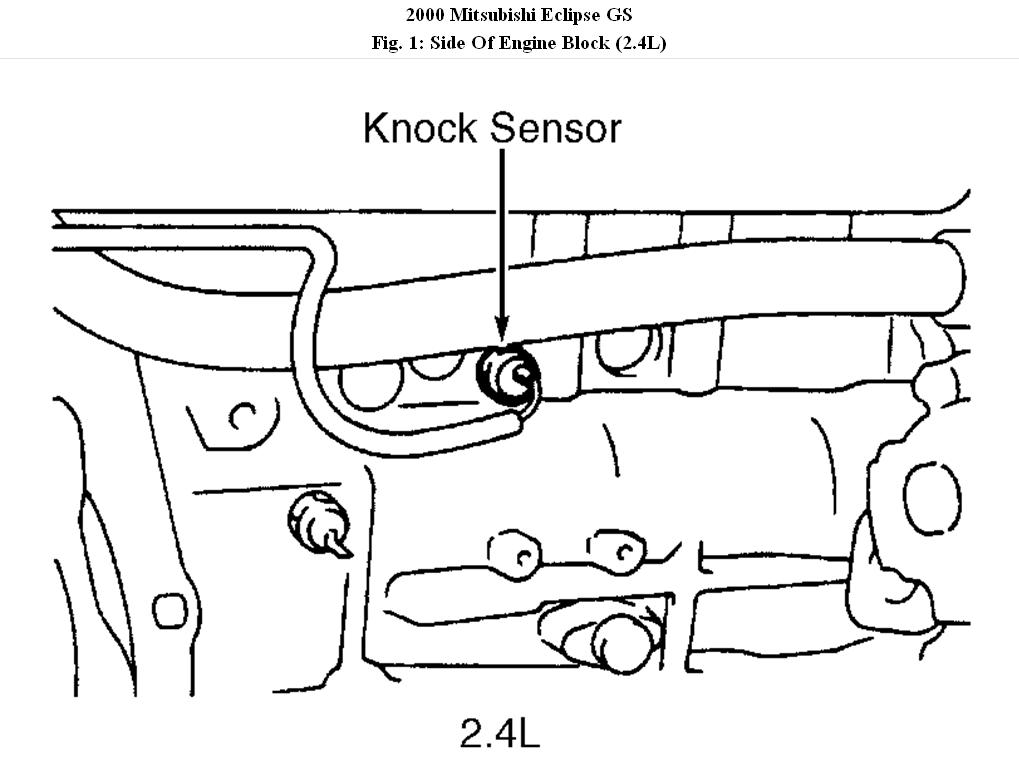 2000 Mitsubishi Eclipse GS
Fig. 1: Side Of Engine Block (2.4L)

Knock Sensor

2.4L