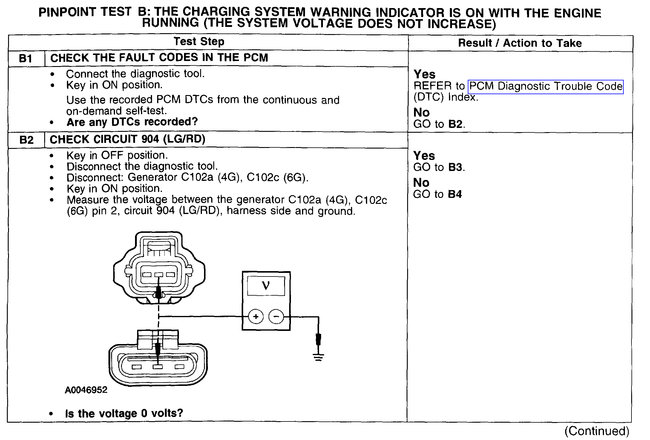 PINPOINT TEST B: THE CHARGING SYSTEM WARNING INDICATOR IS ON WITH THE ENGINE RUNNING (THE SYSTEM VOLTAGE DOES NOT INCREASE)

| | Test Step | Result / Action to Take |
|---|---|---|
| B1 | CHECK THE FAULT CODES IN THE PCM | |
| | • Connect the diagnostic tool. • Key in ON position. Use the recorded PCM DTCs from the continuous and on-demand self-test. • **Are any DTCs recorded?** | **Yes** REFER to PCM Diagnostic Trouble Code (DTC) Index. **No** GO to **B2**. |
| B2 | CHECK CIRCUIT 904 (LG/RD) | |
| | • Key in OFF position. • Disconnect the diagnostic tool. • Disconnect: Generator C102a (4G), C102c (6G). • Key in ON position. • Measure the voltage between the generator C102a (4G), C102c (6G) pin 2, circuit 904 (LG/RD), harness side and ground. V + − A0046952 • **Is the voltage 0 volts?** | **Yes** GO to **B3**. **No** GO to **B4** |

(Continued)