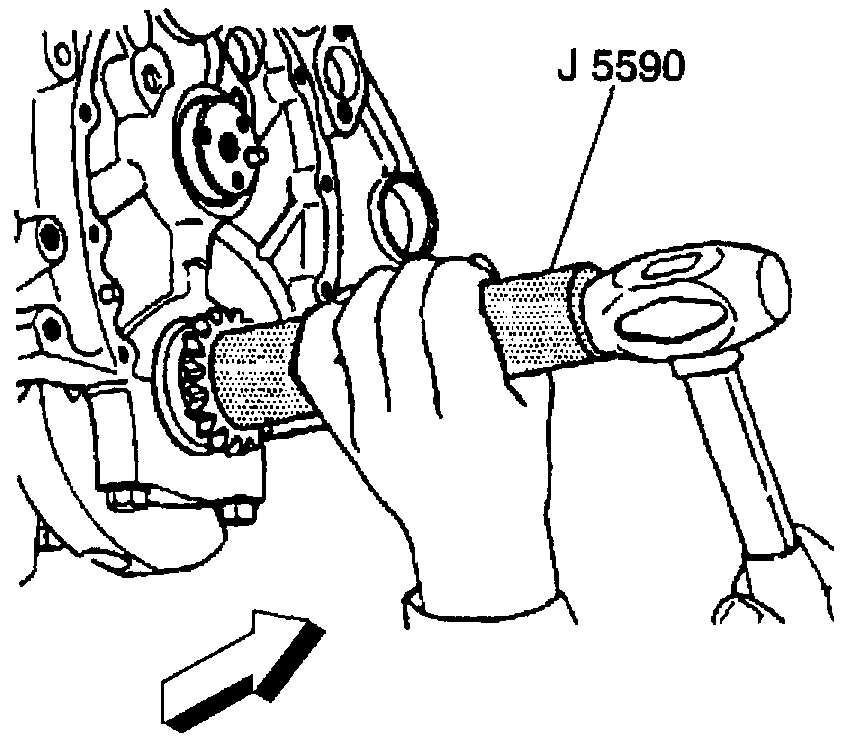 J 5590