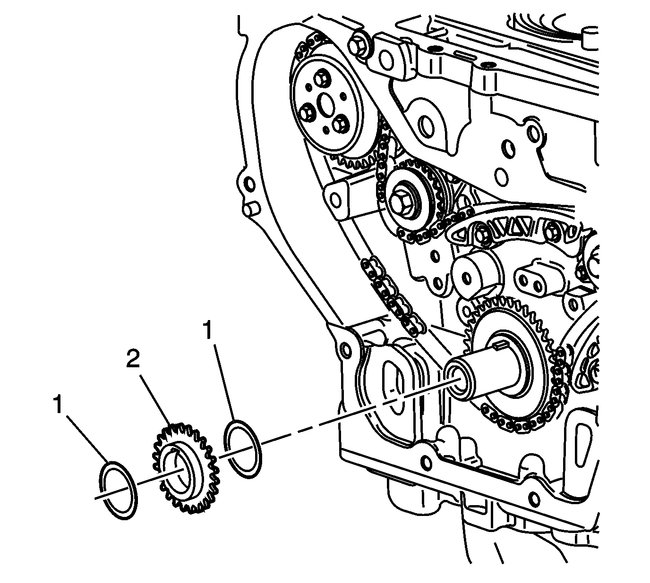 1
2
1