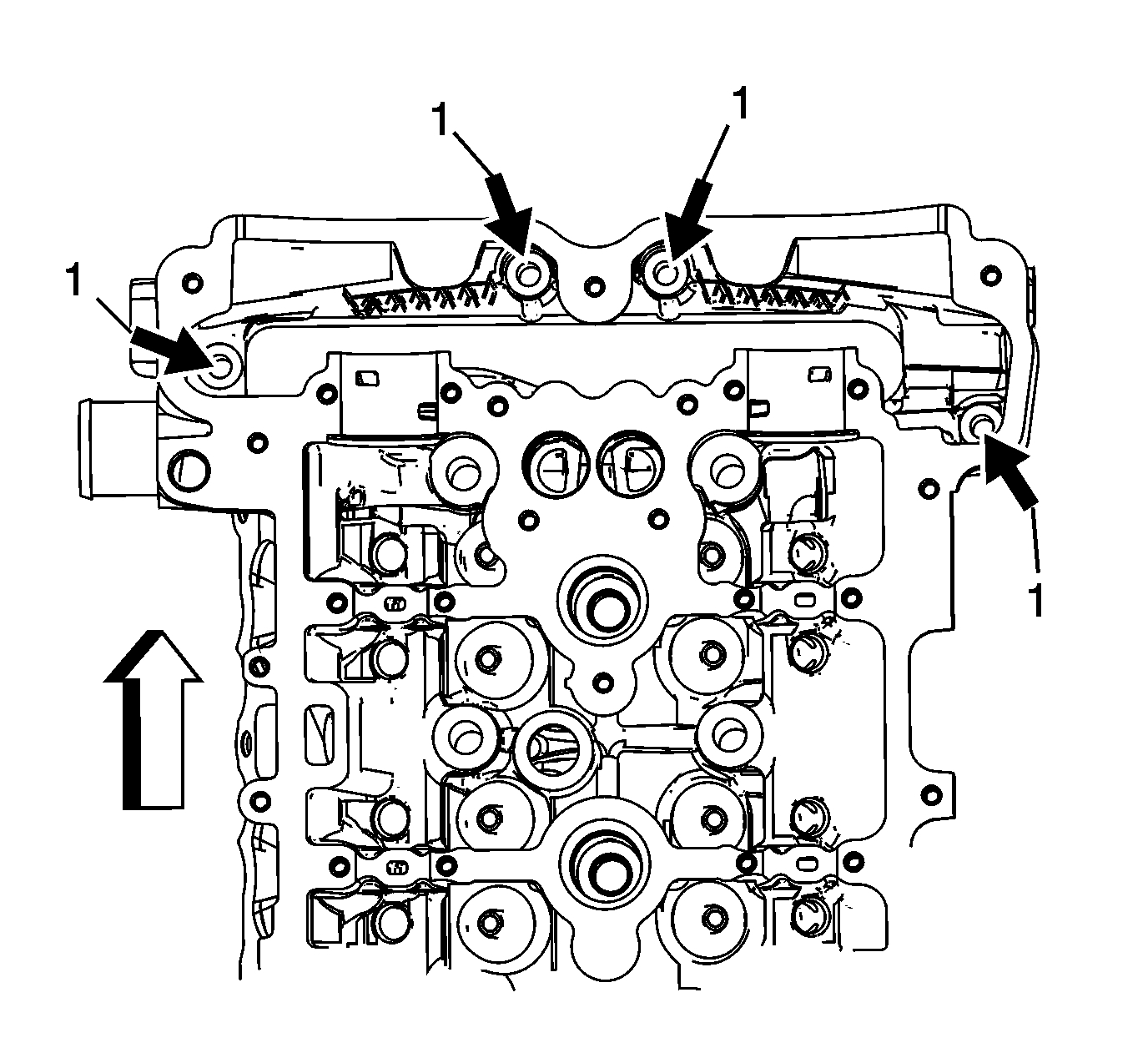 1
1
1
1