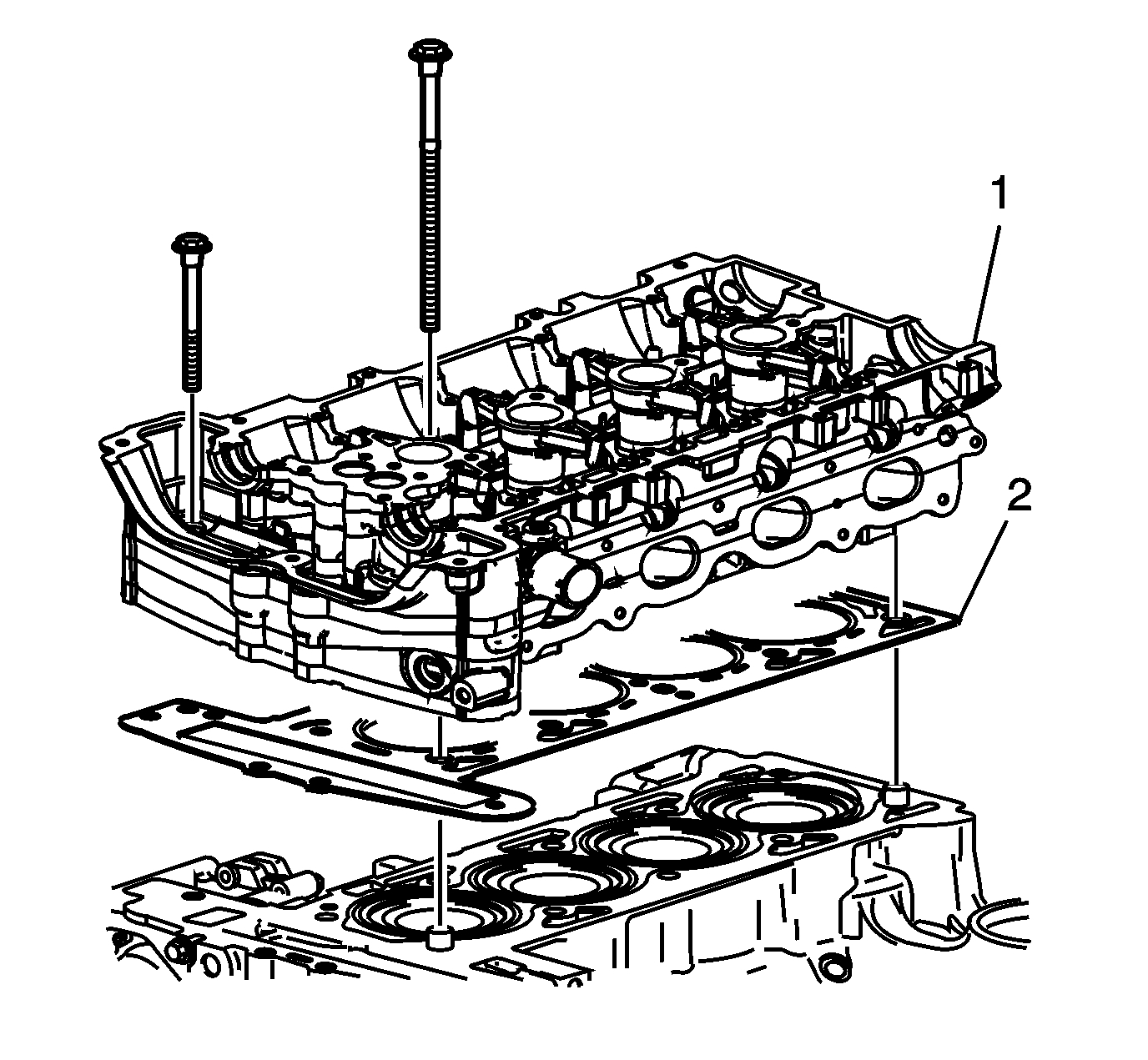 1
2