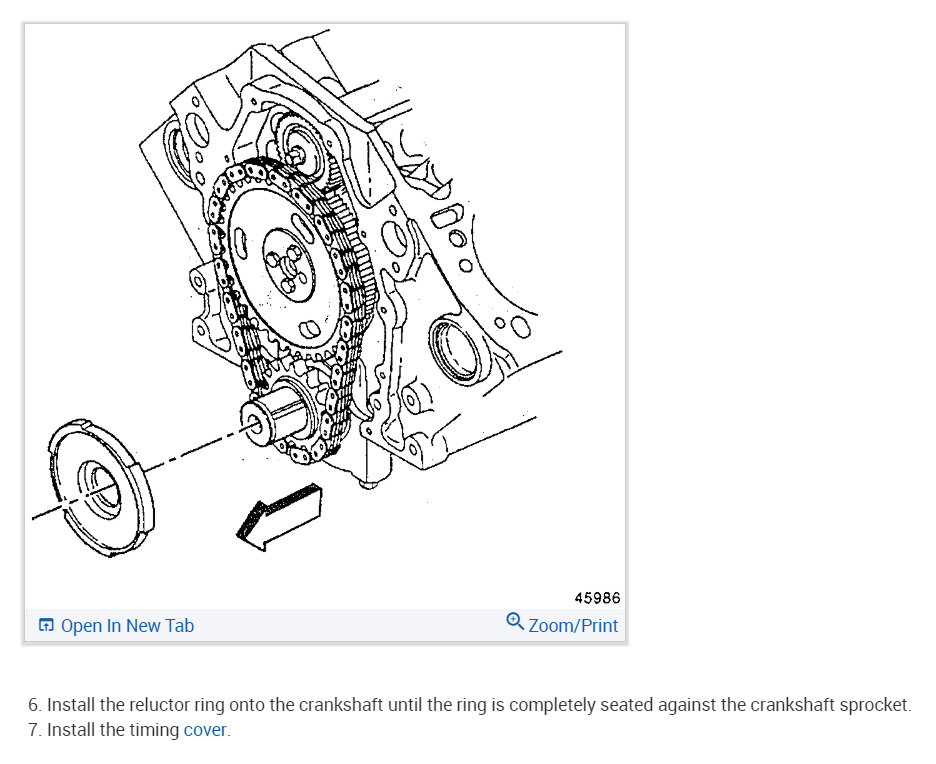 45986

Open In New Tab

Zoom/Print

6. Install the reluctor ring onto the crankshaft until the ring is completely seated against the crankshaft sprocket.
7. Install the timing cover.