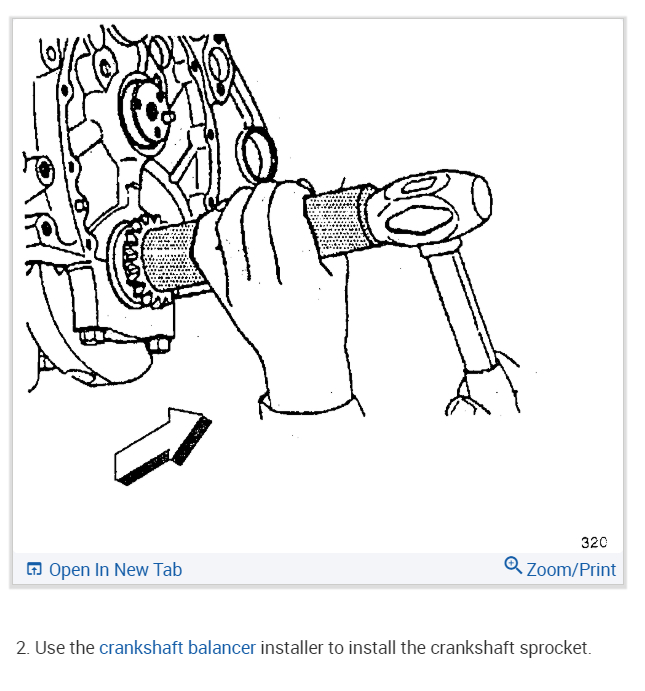 320

Open In New Tab

Zoom/Print

2. Use the crankshaft balancer installer to install the crankshaft sprocket.