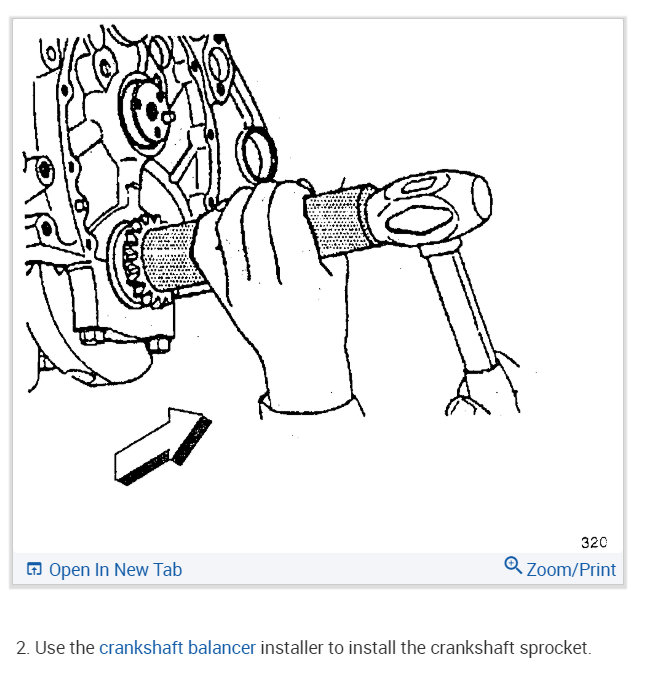 320

Open In New Tab

Zoom/Print

2. Use the crankshaft balancer installer to install the crankshaft sprocket.