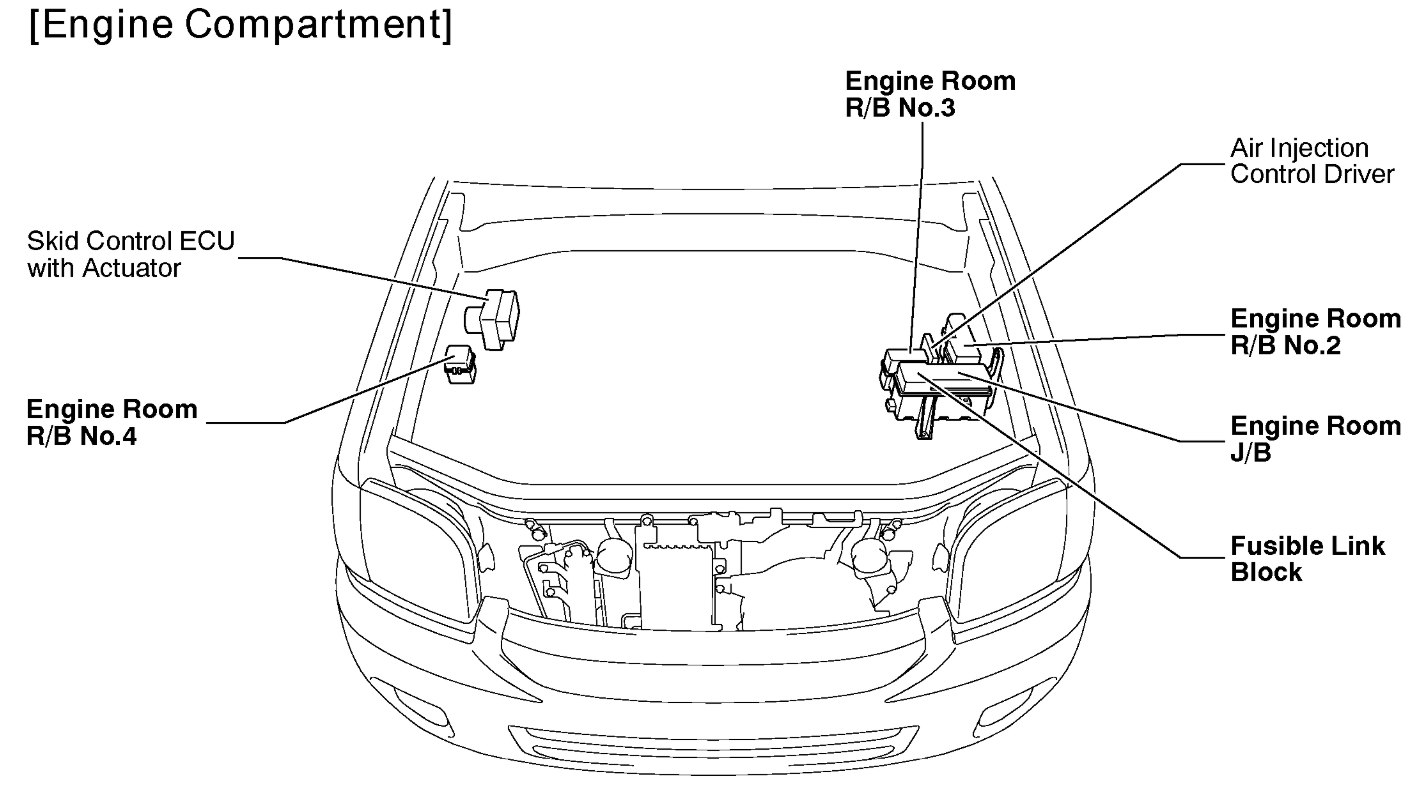 [Engine Compartment]

Engine Room
R/B No.3

Air Injection
Control Driver

Skid Control ECU
with Actuator

Engine Room
R/B No.2

Engine Room
R/B No.4

Engine Room
J/B

Fusible Link
Block