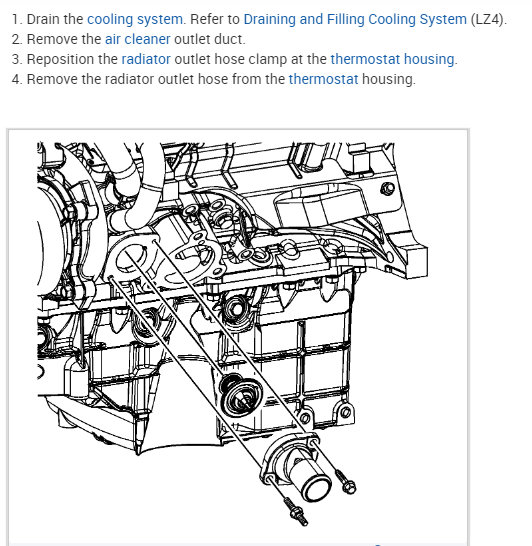 1. Drain the cooling system. Refer to Draining and Filling Cooling System (LZ4).
2. Remove the air cleaner outlet duct.
3. Reposition the radiator outlet hose clamp at the thermostat housing.
4. Remove the radiator outlet hose from the thermostat housing.