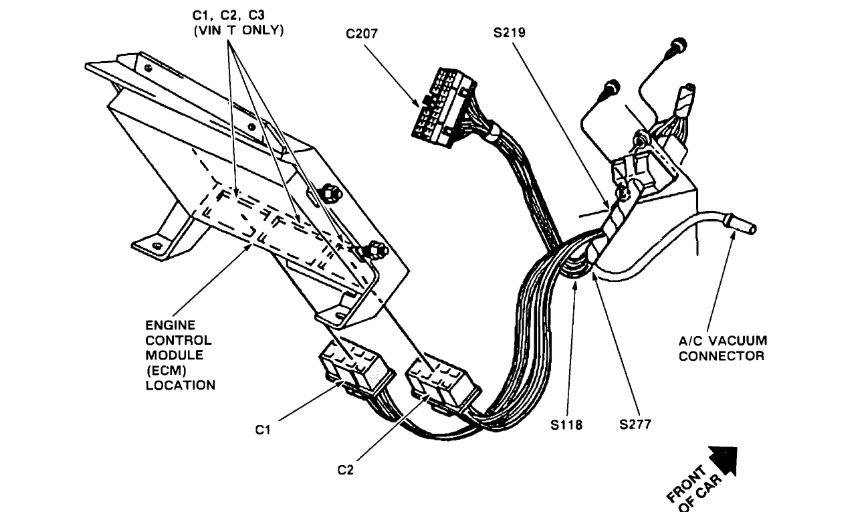 C1, C2, C3
(VIN T ONLY)

C207

S219

ENGINE
CONTROL
MODULE
(ECM)
LOCATION

A/C VACUUM
CONNECTOR

C1

C2

S118

S277

FRONT
OF CAR