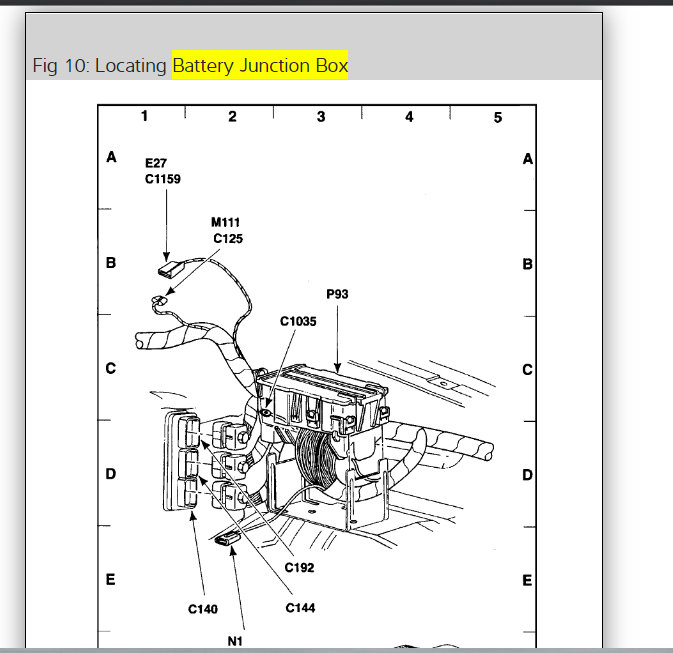 Fig 10: Locating Battery Junction Box

1 2 3 4 5

A A

E27
C1159

M111
C125

B B

P93

C1035

C C

D D

C192

E E

C140

C144

N1