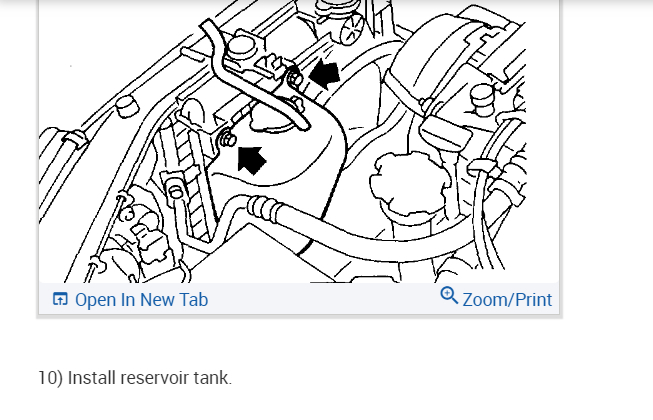 Open In New Tab

Zoom/Print

10) Install reservoir tank.