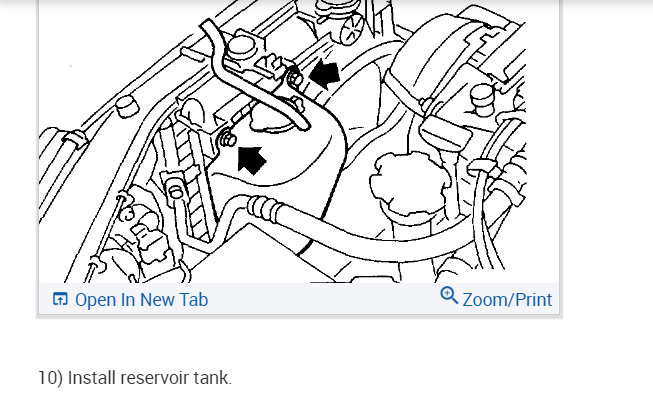 Open In New Tab

Zoom/Print

10) Install reservoir tank.