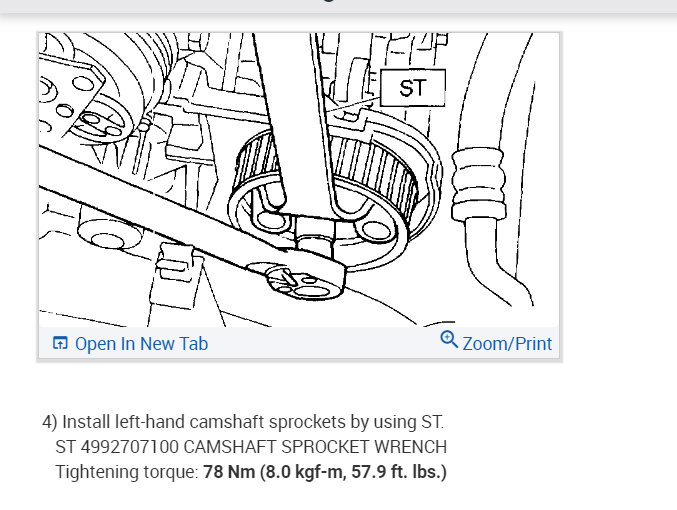 ST

Open In New Tab

Zoom/Print

4) Install left-hand camshaft sprockets by using ST.
ST 4992707100 CAMSHAFT SPROCKET WRENCH
Tightening torque: 78 Nm (8.0 kgf-m, 57.9 ft. lbs.)