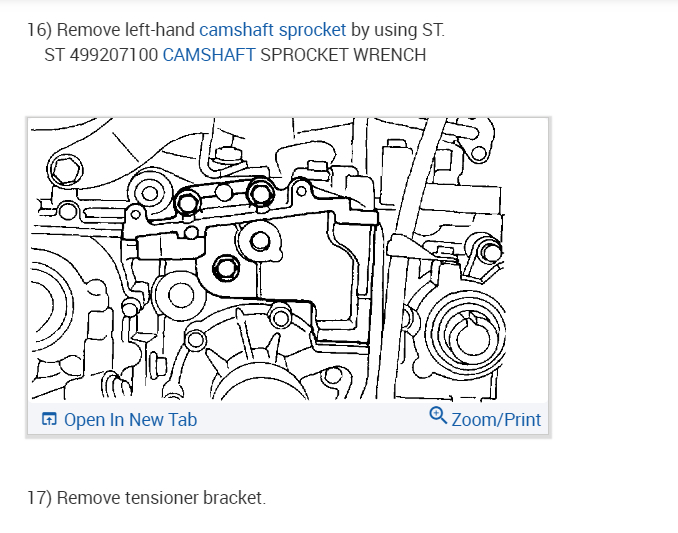 16) Remove left-hand camshaft sprocket by using ST.
ST 499207100 CAMSHAFT SPROCKET WRENCH

Open In New Tab
Zoom/Print

17) Remove tensioner bracket.