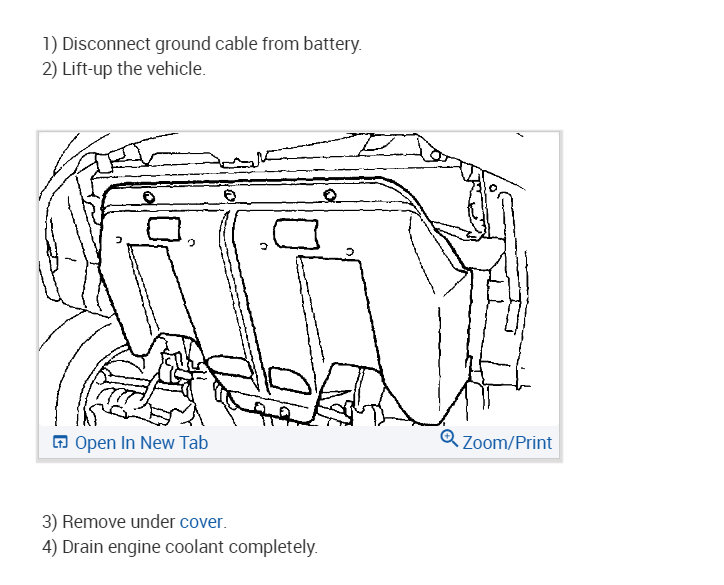 1) Disconnect ground cable from battery.
2) Lift-up the vehicle.

Open In New Tab

Zoom/Print

3) Remove under cover.
4) Drain engine coolant completely.