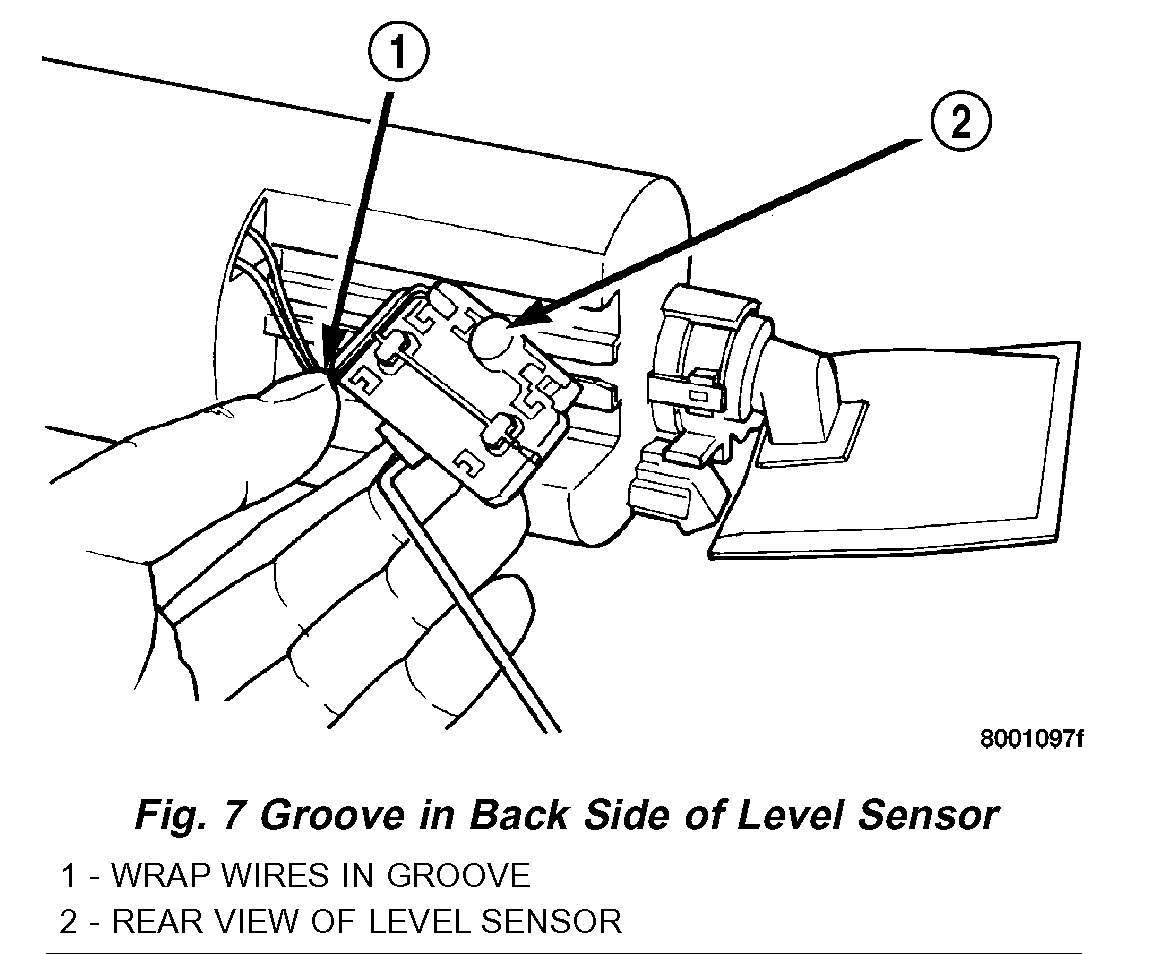 1

2

8001097f

Fig. 7 Groove in Back Side of Level Sensor

1 - WRAP WIRES IN GROOVE
2 - REAR VIEW OF LEVEL SENSOR