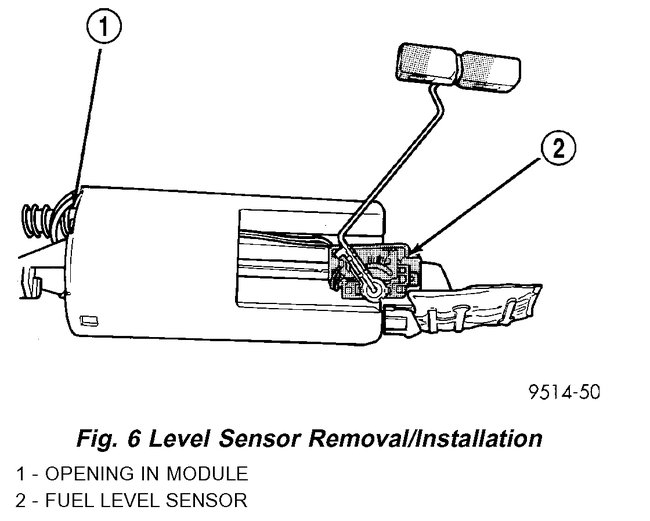 1
2
9514-50

Fig. 6 Level Sensor Removal/Installation

1 - OPENING IN MODULE
2 - FUEL LEVEL SENSOR