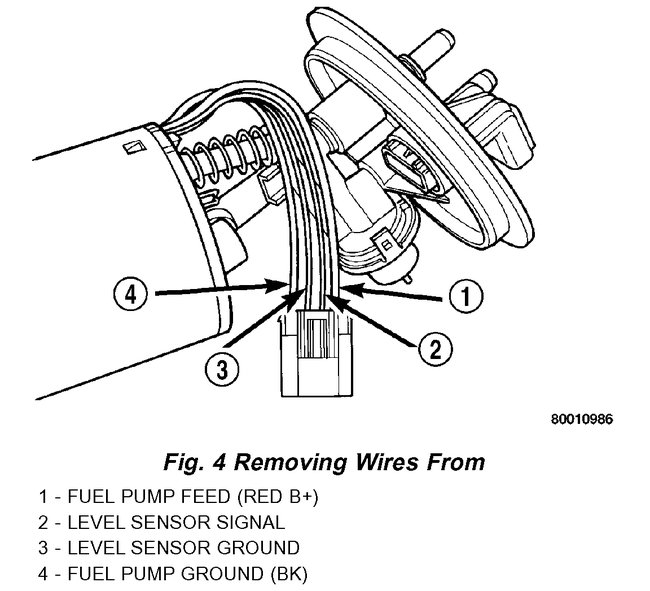 4

1

3

2

80010986

Fig. 4 Removing Wires From

1 - FUEL PUMP FEED (RED B+)
2 - LEVEL SENSOR SIGNAL
3 - LEVEL SENSOR GROUND
4 - FUEL PUMP GROUND (BK)