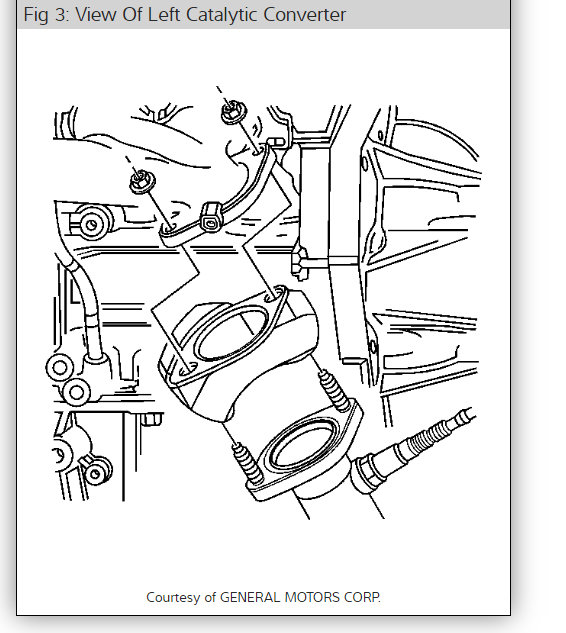 Fig 3: View Of Left Catalytic Converter

Courtesy of GENERAL MOTORS CORP.