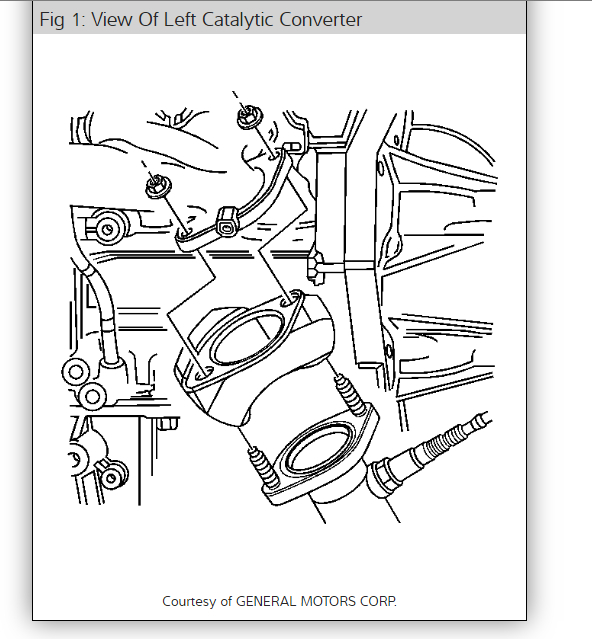 Fig 1: View Of Left Catalytic Converter

Courtesy of GENERAL MOTORS CORP.