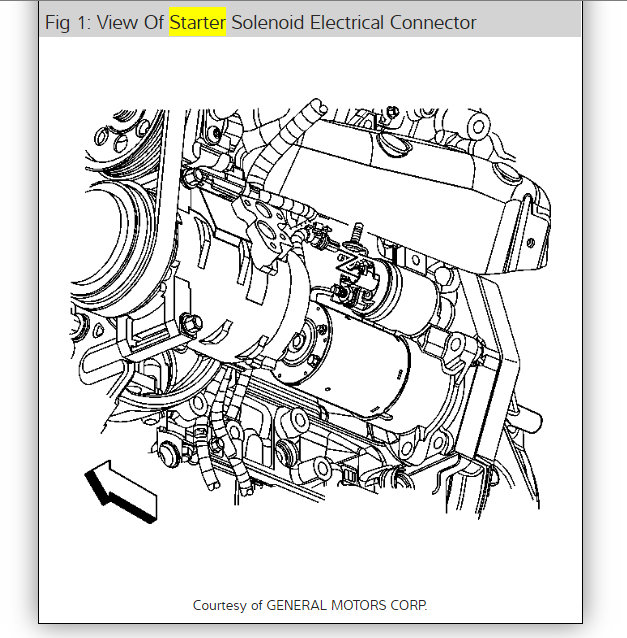 Fig 1: View Of Starter Solenoid Electrical Connector

Courtesy of GENERAL MOTORS CORP.