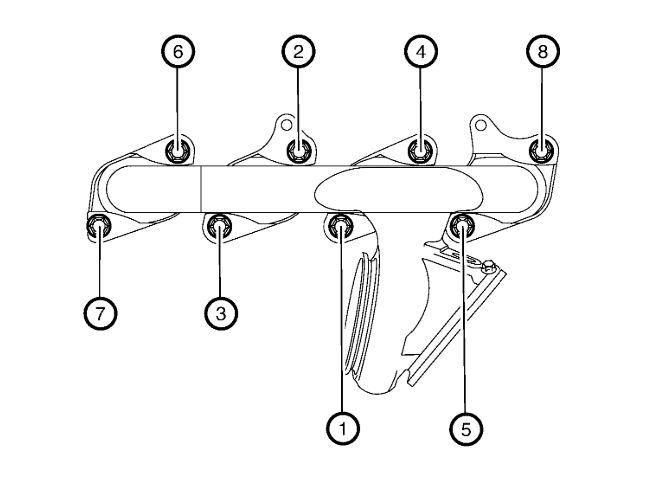 6
2
4
8
7
3
1
5