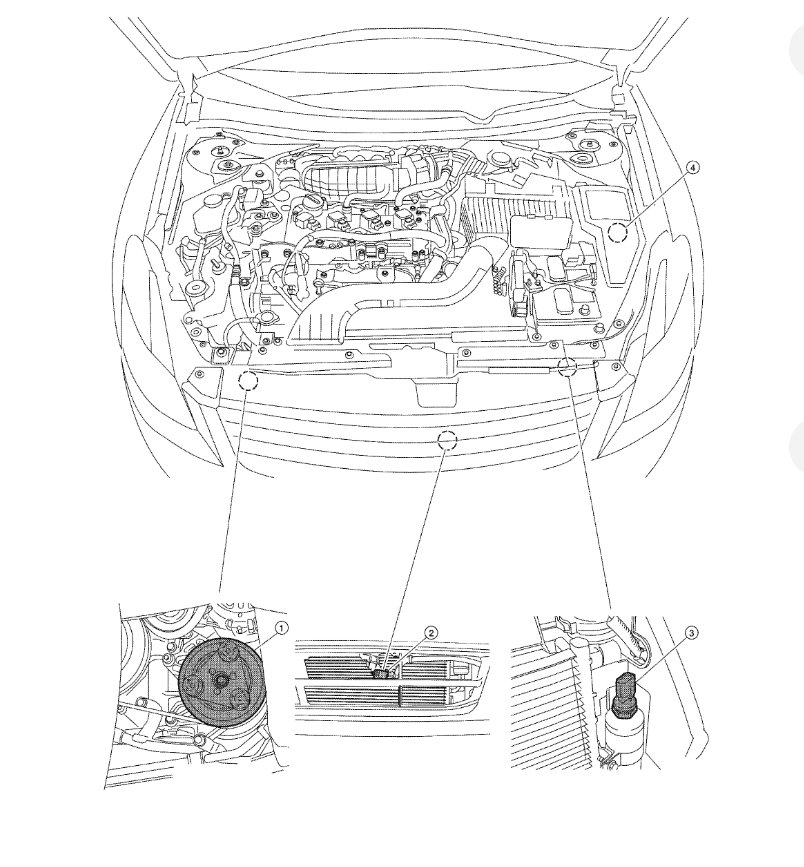 4

1

2

3