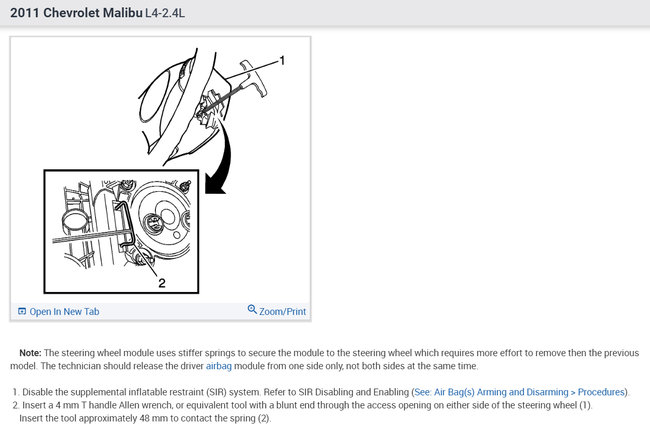 2011 Chevrolet Malibu L4-2.4L

1

2

Open In New Tab

Zoom/Print

Note: The steering wheel module uses stiffer springs to secure the module to the steering wheel which requires more effort to remove then the previous model. The technician should release the driver airbag module from one side only, not both sides at the same time.

1. Disable the supplemental inflatable restraint (SIR) system. Refer to SIR Disabling and Enabling (See: Air Bag(s) Arming and Disarming > Procedures).
2. Insert a 4 mm T handle Allen wrench, or equivalent tool with a blunt end through the access opening on either side of the steering wheel (1).
Insert the tool approximately 48 mm to contact the spring (2).