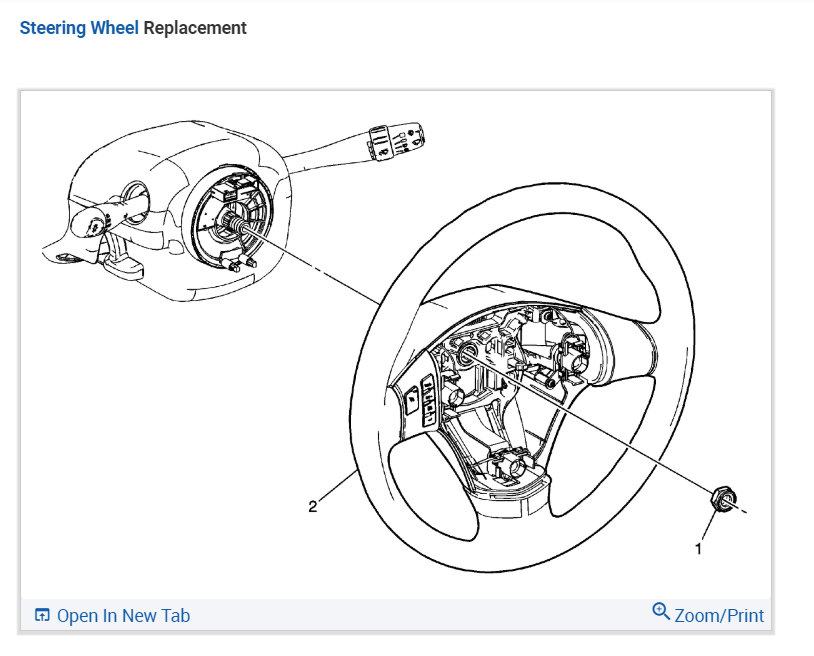 Steering Wheel Replacement

2

1

Open In New Tab

Zoom/Print