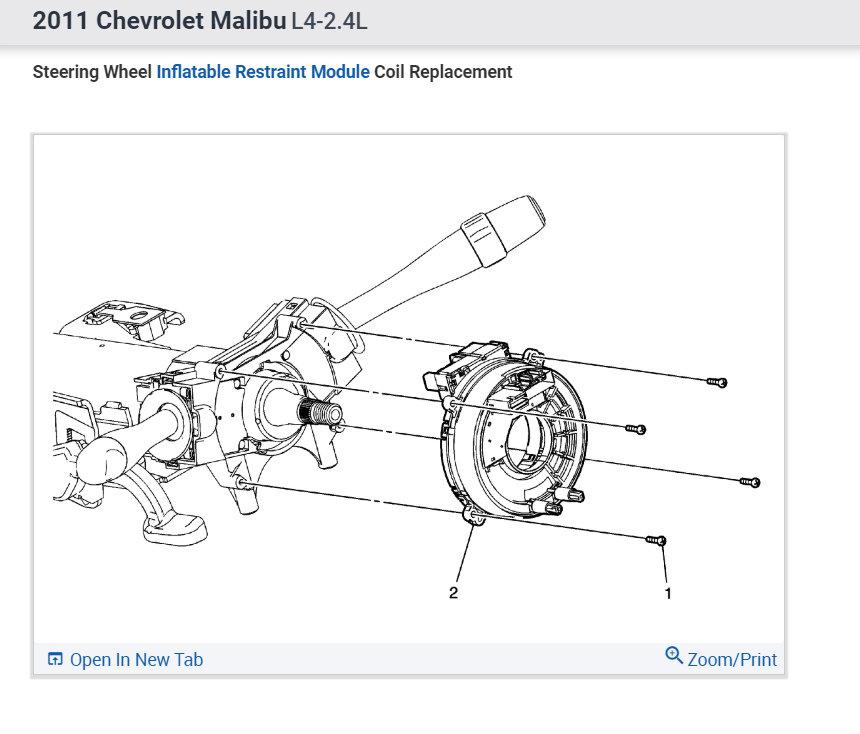 2011 Chevrolet Malibu L4-2.4L

Steering Wheel Inflatable Restraint Module Coil Replacement

2

1

Open In New Tab

Zoom/Print