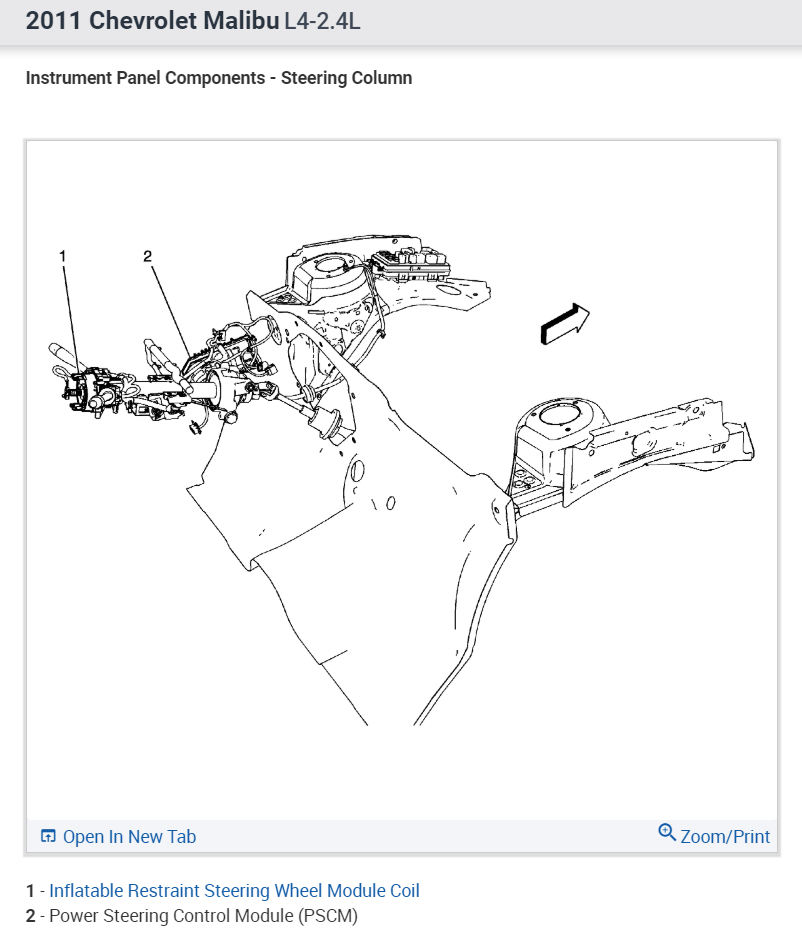 2011 Chevrolet Malibu L4-2.4L

Instrument Panel Components - Steering Column

1

2

Open In New Tab

Zoom/Print

1 - Inflatable Restraint Steering Wheel Module Coil
2 - Power Steering Control Module (PSCM)