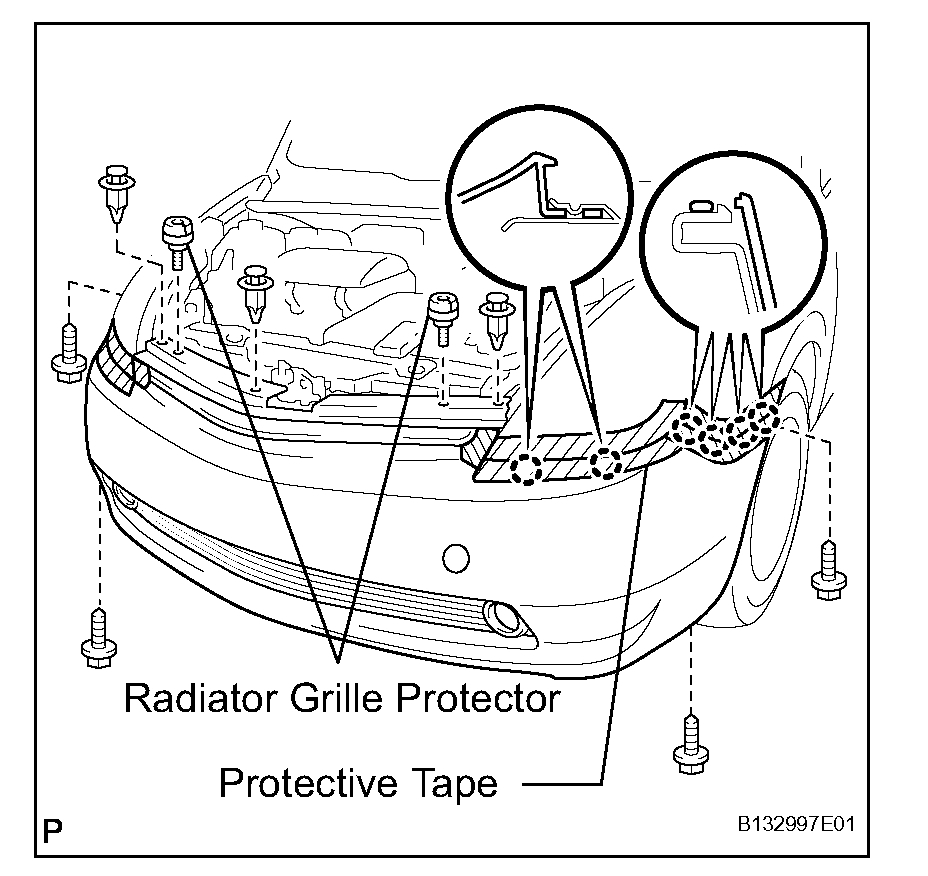 Radiator Grille Protector

Protective Tape

P

B132997E01