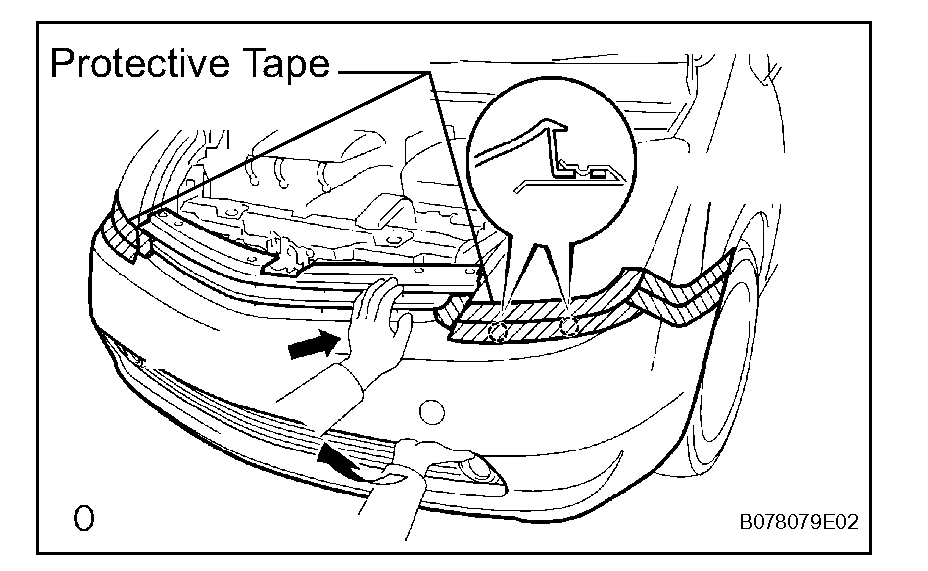 Protective Tape

O

B078079E02