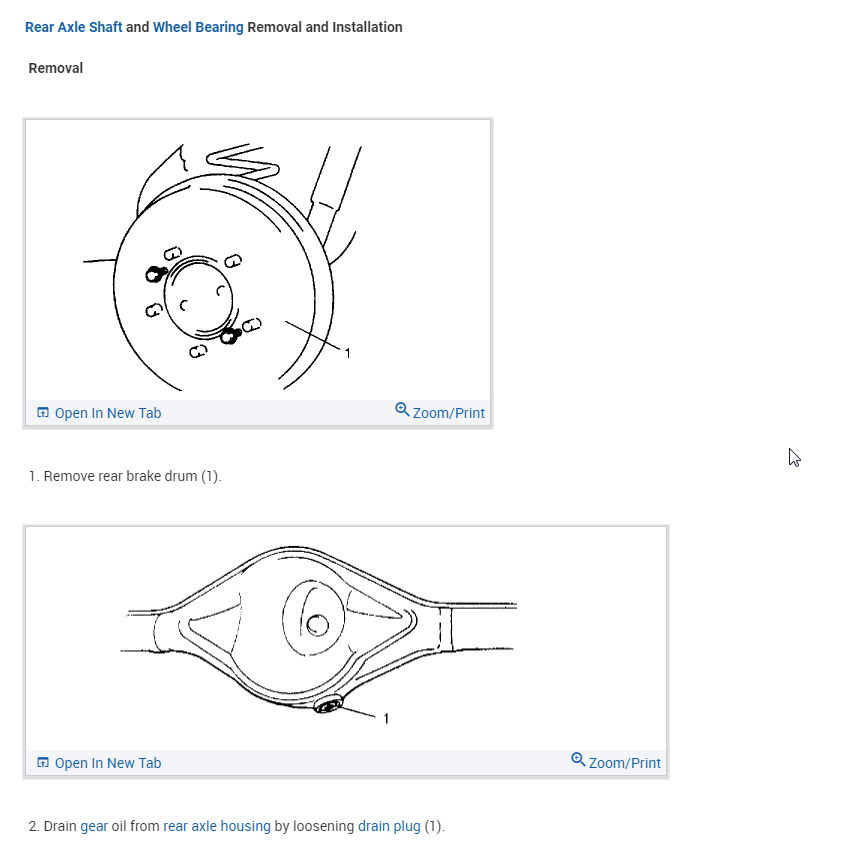 Rear Axle Shaft and Wheel Bearing Removal and Installation

Removal

1

Open In New Tab

Zoom/Print

1. Remove rear brake drum (1).

1

Open In New Tab

Zoom/Print

2. Drain gear oil from rear axle housing by loosening drain plug (1).