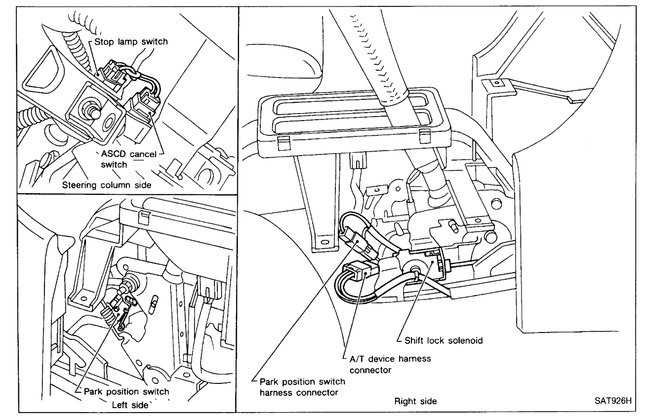 Stop lamp switch

ASCD cancel switch

Steering column side

Park position switch

Left side

Shift lock solenoid

A/T device harness connector

Park position switch harness connector

Right side

SAT926H