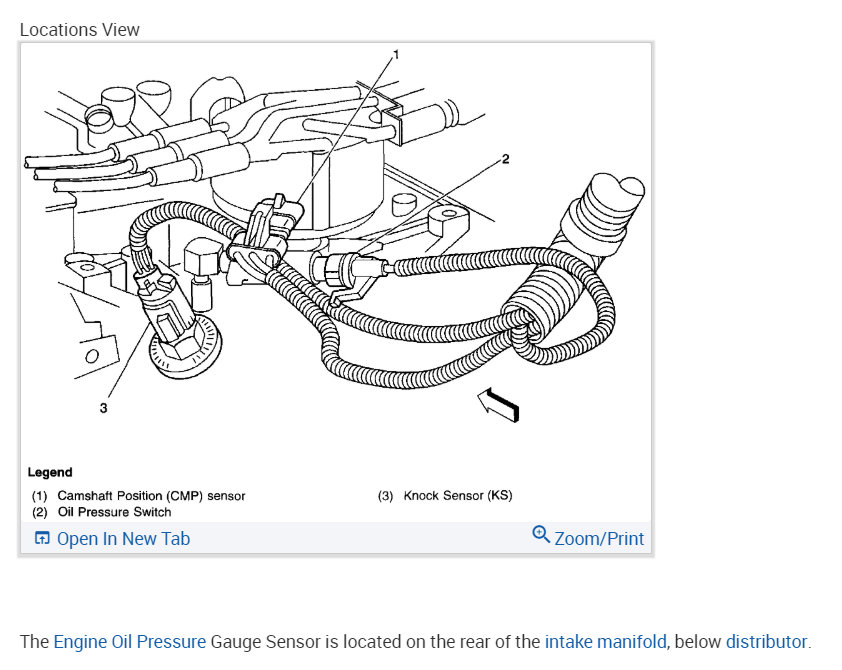 Locations View

1

2

3

Legend

(1) Camshaft Position (CMP) sensor
(2) Oil Pressure Switch
(3) Knock Sensor (KS)

Open In New Tab

Zoom/Print

The Engine Oil Pressure Gauge Sensor is located on the rear of the intake manifold, below distributor.