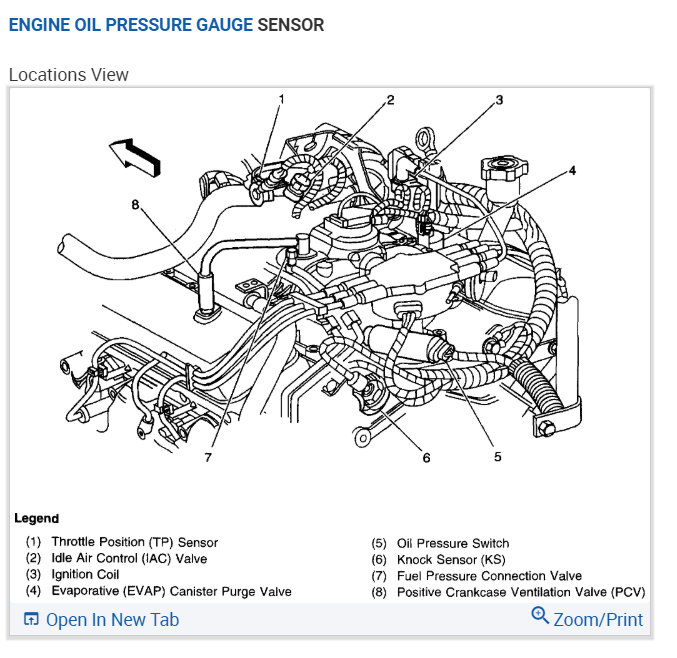 ENGINE OIL PRESSURE GAUGE SENSOR

Locations View

1
2
3
4
8
7
6
5

Legend

(1) Throttle Position (TP) Sensor
(2) Idle Air Control (IAC) Valve
(3) Ignition Coil
(4) Evaporative (EVAP) Canister Purge Valve

(5) Oil Pressure Switch
(6) Knock Sensor (KS)
(7) Fuel Pressure Connection Valve
(8) Positive Crankcase Ventilation Valve (PCV)

Open In New Tab
Zoom/Print