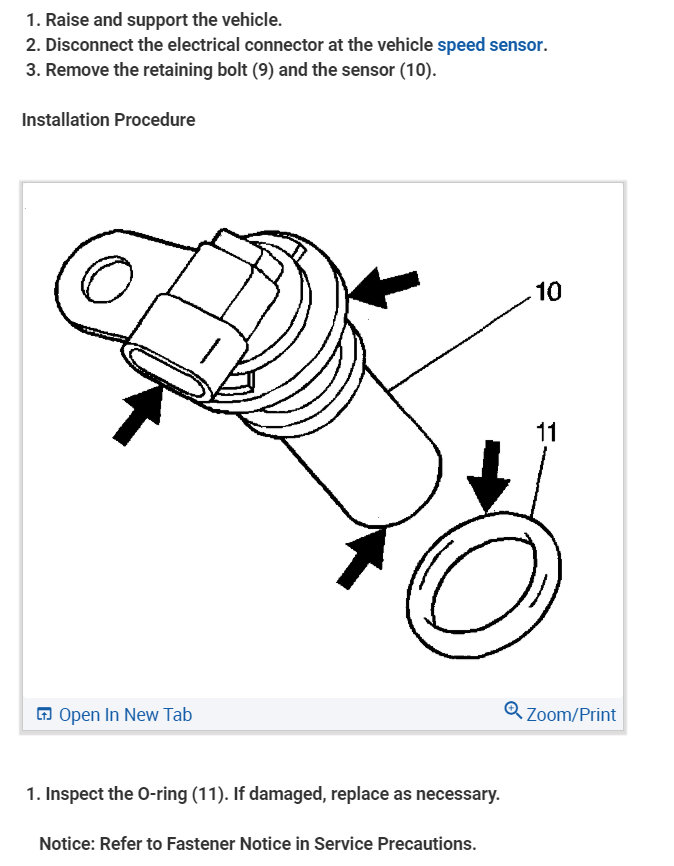 1. Raise and support the vehicle.
2. Disconnect the electrical connector at the vehicle speed sensor.
3. Remove the retaining bolt (9) and the sensor (10).

Installation Procedure

10

11

Open In New Tab

Zoom/Print

1. Inspect the O-ring (11). If damaged, replace as necessary.

Notice: Refer to Fastener Notice in Service Precautions.