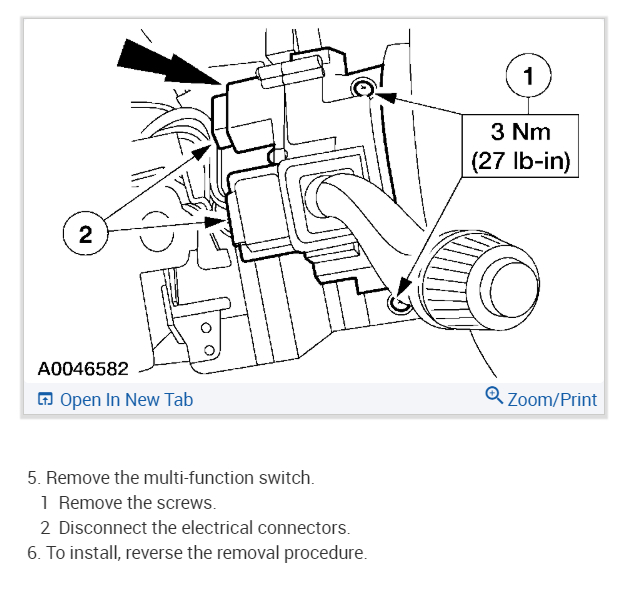 1

3 Nm
(27 lb-in)

2

A0046582

Open In New Tab

Zoom/Print

5. Remove the multi-function switch.
1 Remove the screws.
2 Disconnect the electrical connectors.
6. To install, reverse the removal procedure.