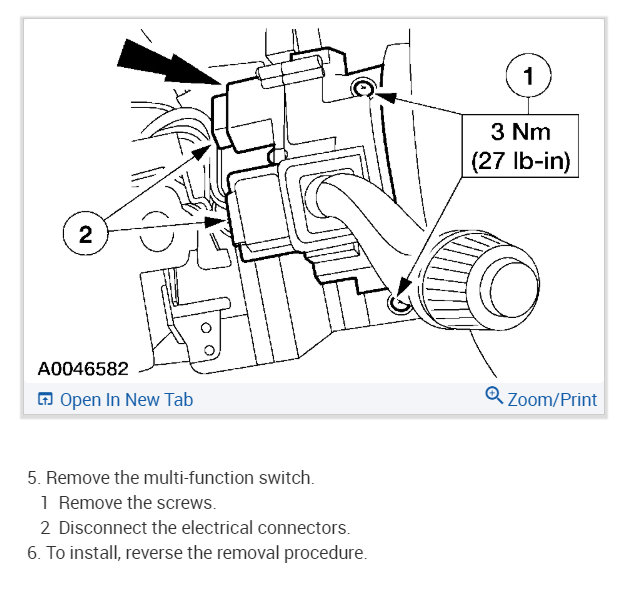 1

3 Nm
(27 lb-in)

2

A0046582

Open In New Tab

Zoom/Print

5. Remove the multi-function switch.
1 Remove the screws.
2 Disconnect the electrical connectors.
6. To install, reverse the removal procedure.