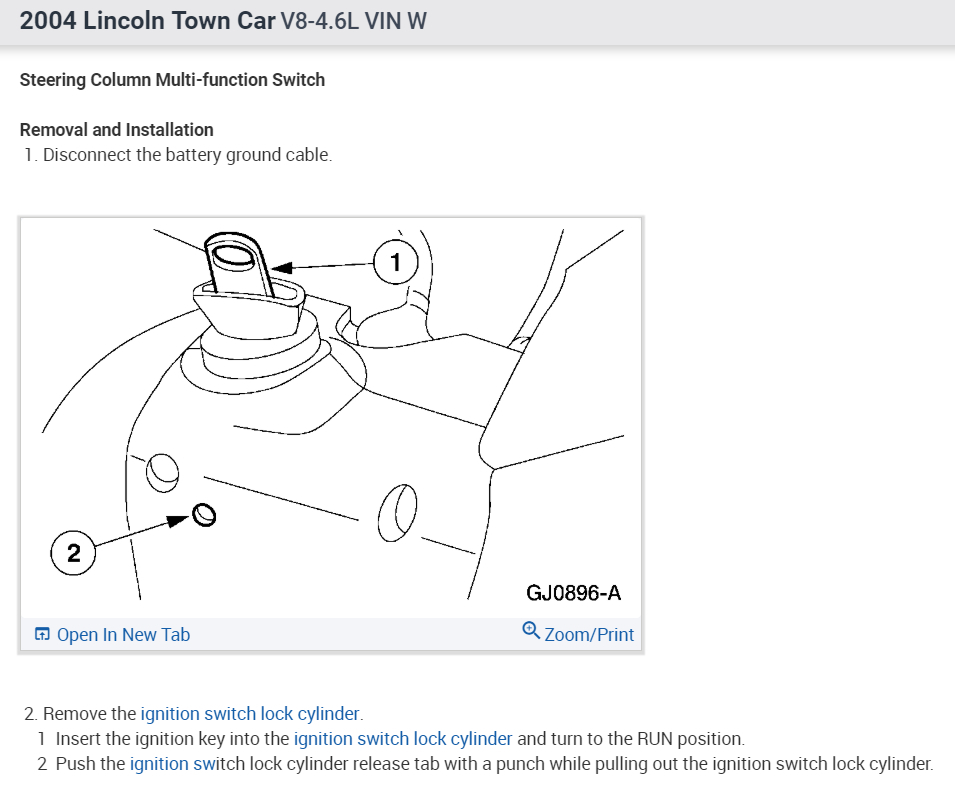 2004 Lincoln Town Car V8-4.6L VIN W

Steering Column Multi-function Switch

Removal and Installation
1. Disconnect the battery ground cable.

1

2

GJ0896-A

Open In New Tab

Zoom/Print

2. Remove the ignition switch lock cylinder.
1 Insert the ignition key into the ignition switch lock cylinder and turn to the RUN position.
2 Push the ignition switch lock cylinder release tab with a punch while pulling out the ignition switch lock cylinder.