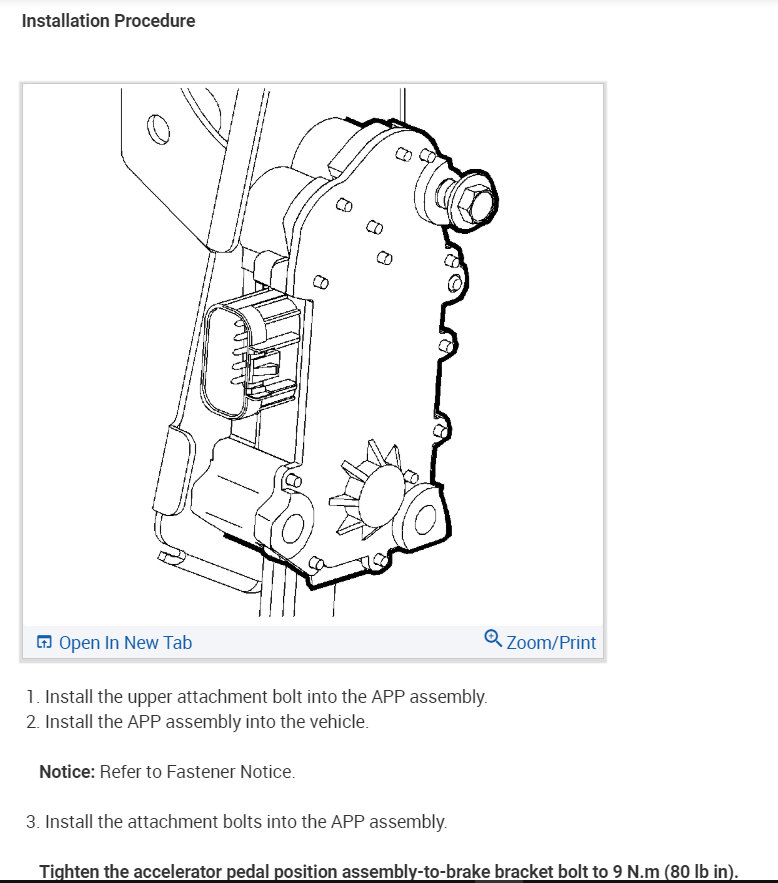 Installation Procedure

Open In New Tab

Zoom/Print

1. Install the upper attachment bolt into the APP assembly.
2. Install the APP assembly into the vehicle.

Notice: Refer to Fastener Notice.

3. Install the attachment bolts into the APP assembly.

Tighten the accelerator pedal position assembly-to-brake bracket bolt to 9 N.m (80 lb in).