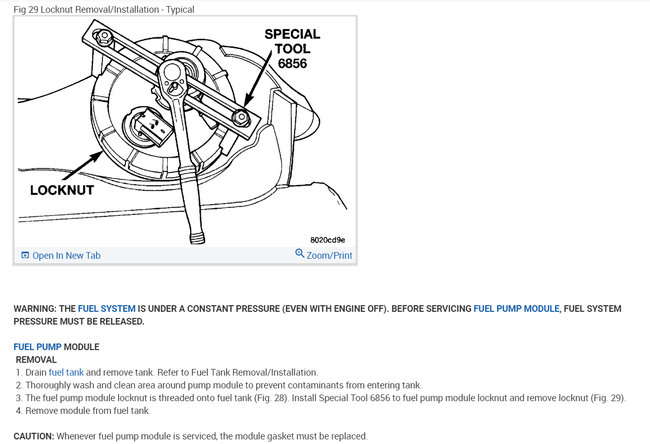 Fig 29 Locknut Removal/Installation - Typical

SPECIAL TOOL 6856

LOCKNUT

8020cd9e

Open In New Tab

Zoom/Print

WARNING: THE FUEL SYSTEM IS UNDER A CONSTANT PRESSURE (EVEN WITH ENGINE OFF). BEFORE SERVICING FUEL PUMP MODULE, FUEL SYSTEM PRESSURE MUST BE RELEASED.

FUEL PUMP MODULE
REMOVAL
1. Drain fuel tank and remove tank. Refer to Fuel Tank Removal/Installation.
2. Thoroughly wash and clean area around pump module to prevent contaminants from entering tank.
3. The fuel pump module locknut is threaded onto fuel tank (Fig. 28). Install Special Tool 6856 to fuel pump module locknut and remove locknut (Fig. 29).
4. Remove module from fuel tank.

CAUTION: Whenever fuel pump module is serviced, the module gasket must be replaced.