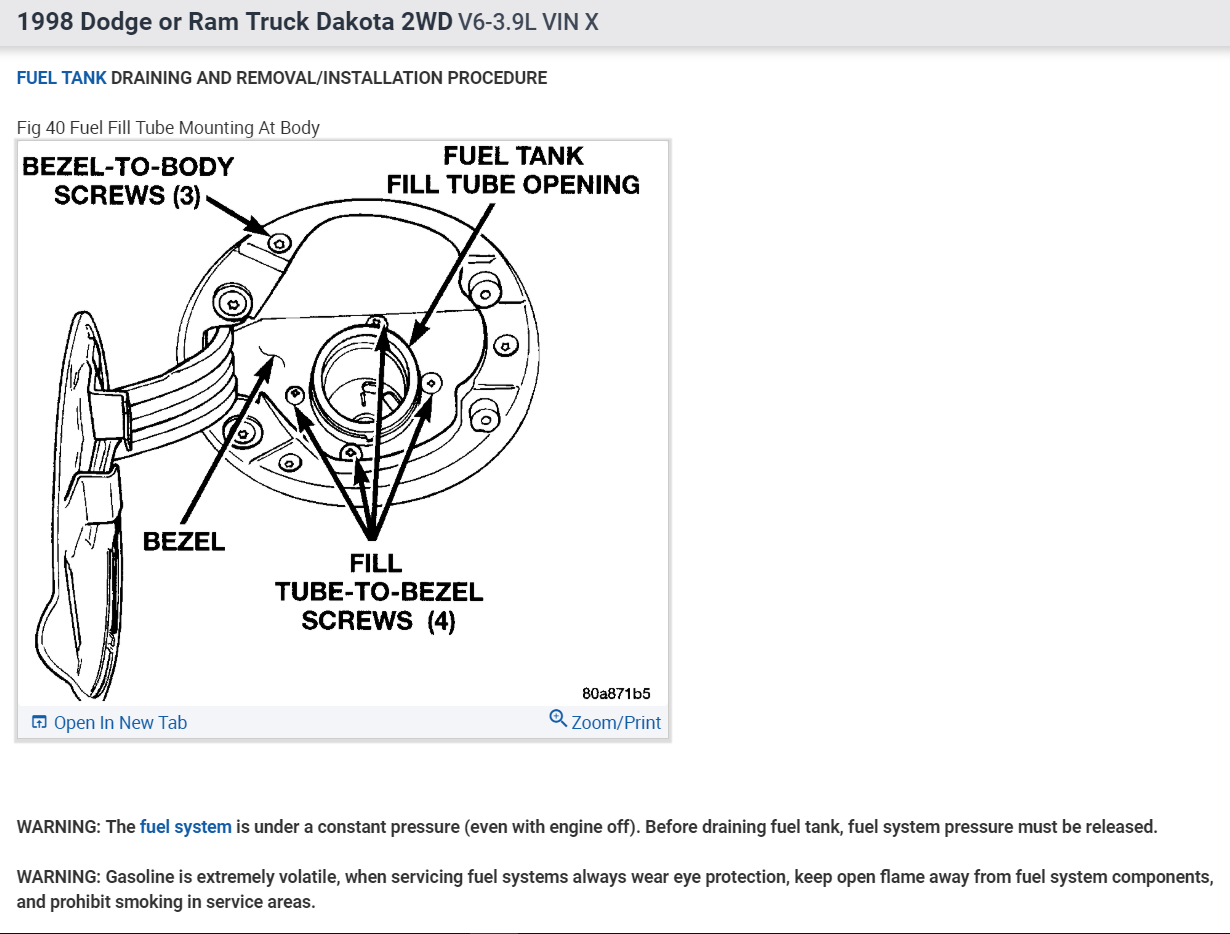 1998 Dodge or Ram Truck Dakota 2WD V6-3.9L VIN X

FUEL TANK DRAINING AND REMOVAL/INSTALLATION PROCEDURE

Fig 40 Fuel Fill Tube Mounting At Body

BEZEL-TO-BODY SCREWS (3)

FUEL TANK FILL TUBE OPENING

BEZEL

FILL TUBE-TO-BEZEL SCREWS (4)

80a871b5

Open In New Tab

Zoom/Print

WARNING: The fuel system is under a constant pressure (even with engine off). Before draining fuel tank, fuel system pressure must be released.

WARNING: Gasoline is extremely volatile, when servicing fuel systems always wear eye protection, keep open flame away from fuel system components, and prohibit smoking in service areas.