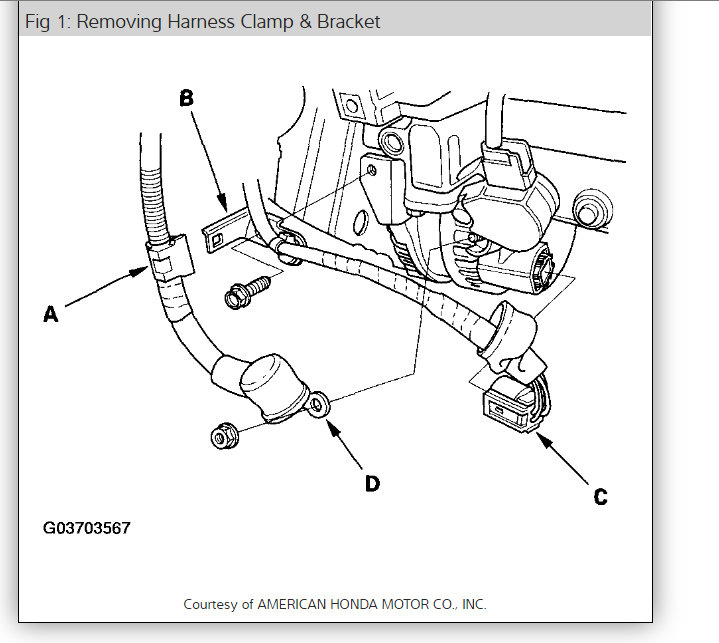 Fig 1: Removing Harness Clamp & Bracket

B

A

D

C

G03703567

Courtesy of AMERICAN HONDA MOTOR CO., INC.