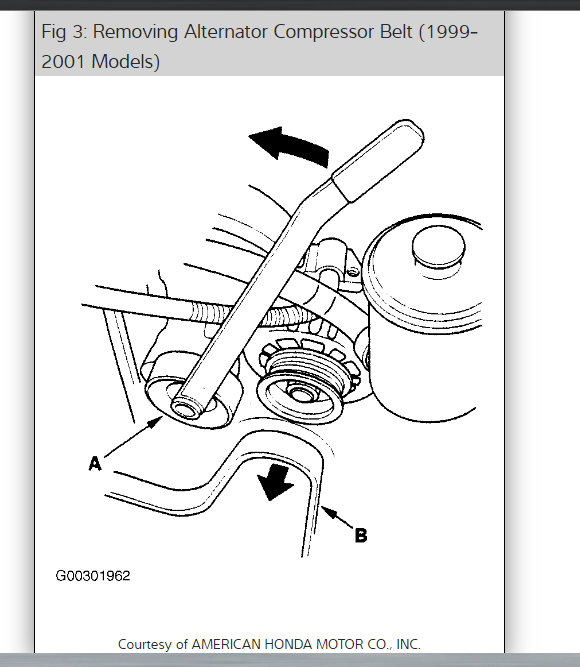 Fig 3: Removing Alternator Compressor Belt (1999-2001 Models)

A

B

G00301962

Courtesy of AMERICAN HONDA MOTOR CO., INC.