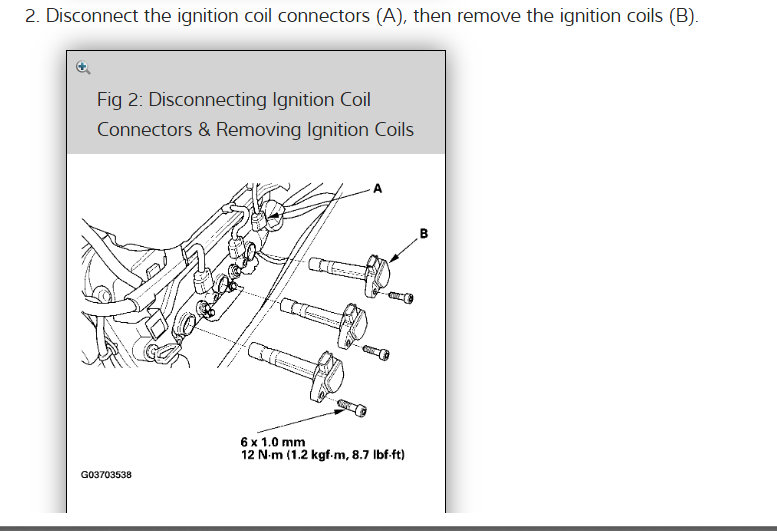 2. Disconnect the ignition coil connectors (A), then remove the ignition coils (B).

Fig 2: Disconnecting Ignition Coil Connectors & Removing Ignition Coils

A

B

6 x 1.0 mm
12 N·m (1.2 kgf·m, 8.7 lbf·ft)

G03703538