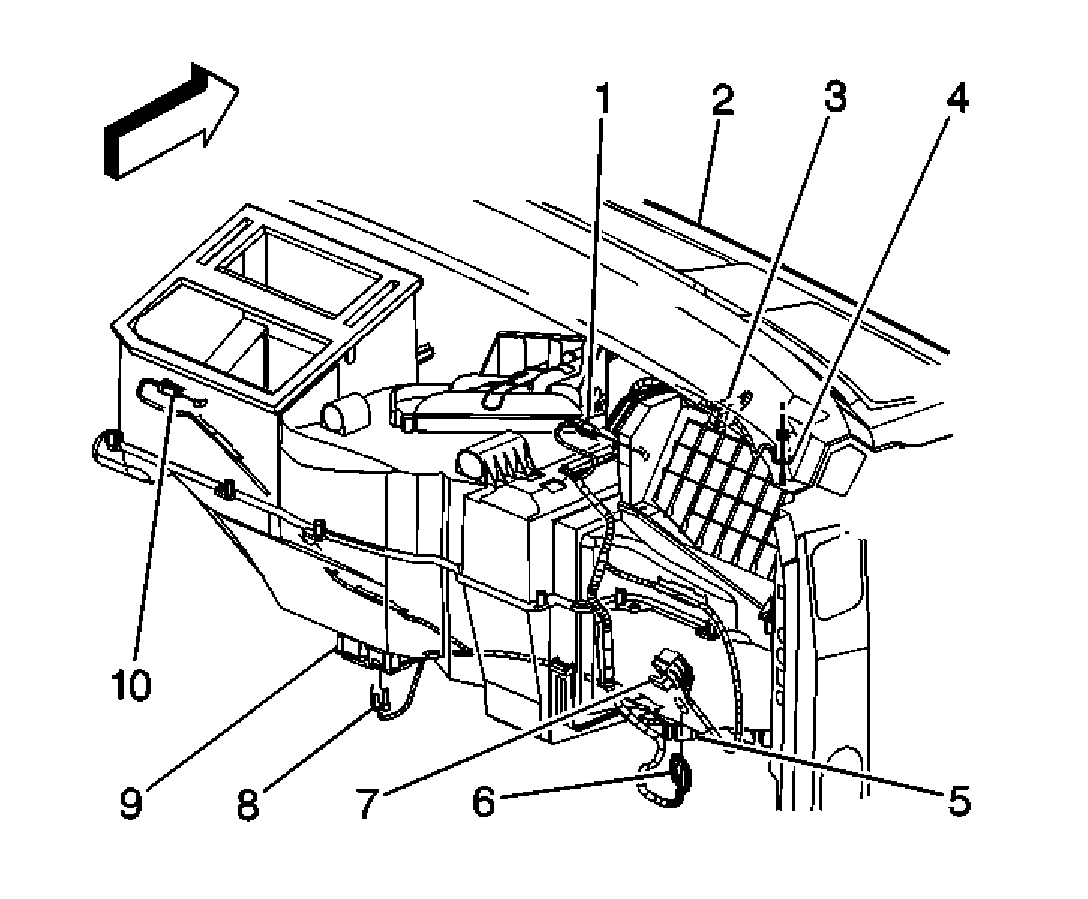 1
2
3
4
10
9
8
7
6
5