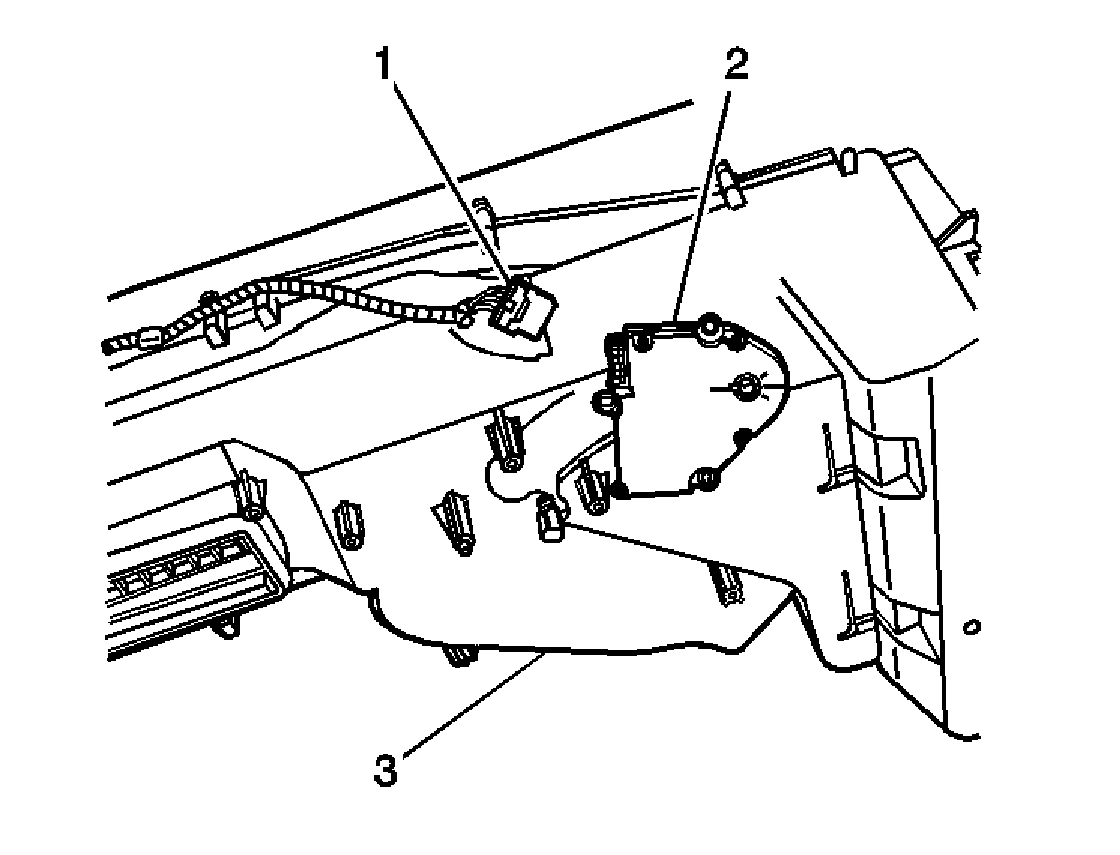 1
2
3