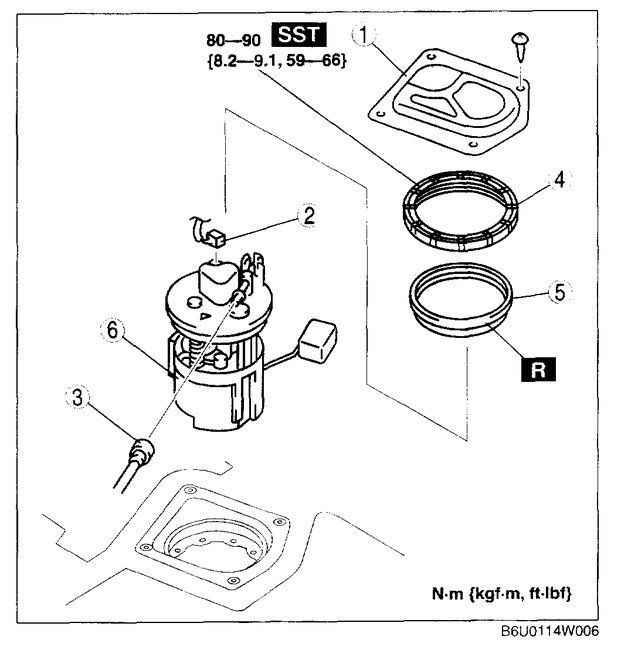 80—90 SST
{8.2—9.1, 59—66}

1

4

2

5

6

R

3

N·m {kgf·m, ft·lbf}

B6U0114W006